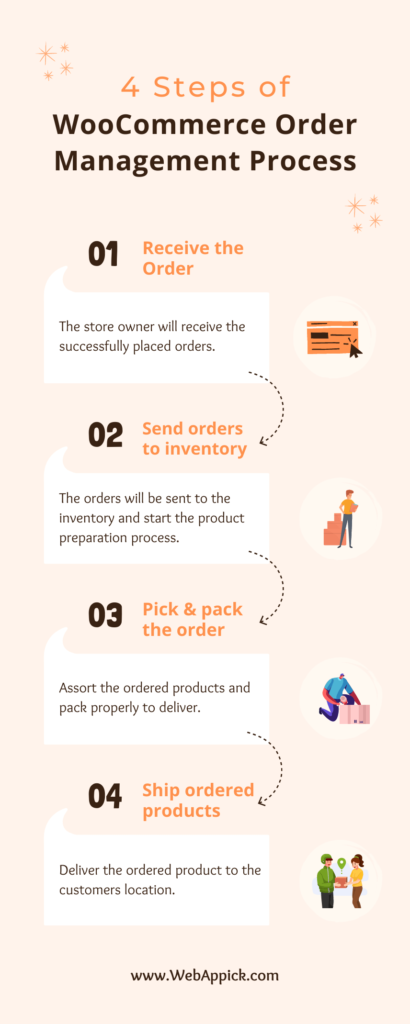 4 Steps of
WooCommerce Order Management Process

01 Receive the Order

The store owner will receive the successfully placed orders.

02 Send orders to inventory

The orders will be sent to the inventory and start the product preparation process.

03 Pick & pack the order

Assort the ordered products and pack properly to deliver.

04 Ship ordered products

Deliver the ordered product to the customers location.

www.WebAppick.com