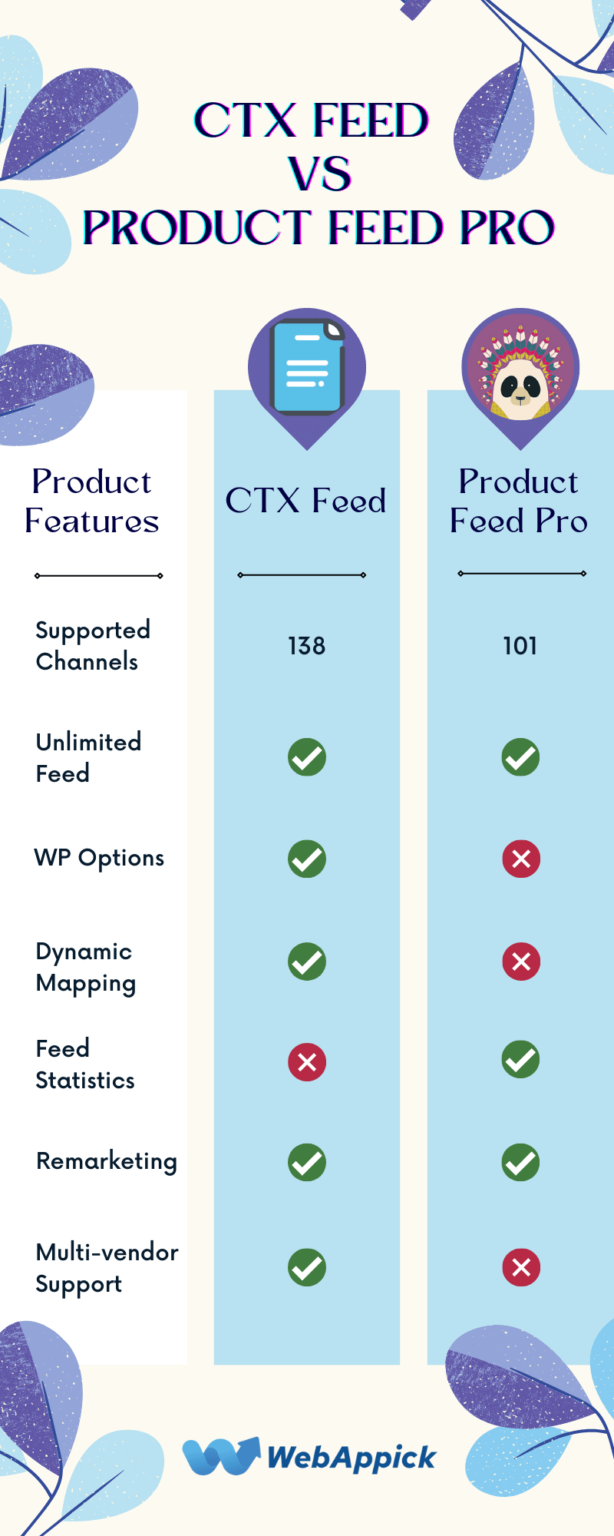 CTX FEED
VS
PRODUCT FEED PRO

| Product Features | CTX Feed | Product Feed Pro |
|---|---|---|
| Supported Channels | 138 | 101 |
| Unlimited Feed | ✓ | ✓ |
| WP Options | ✓ | ✗ |
| Dynamic Mapping | ✓ | ✗ |
| Feed Statistics | ✗ | ✓ |
| Remarketing | ✓ | ✓ |
| Multi-vendor Support | ✓ | ✗ |

WebAppick